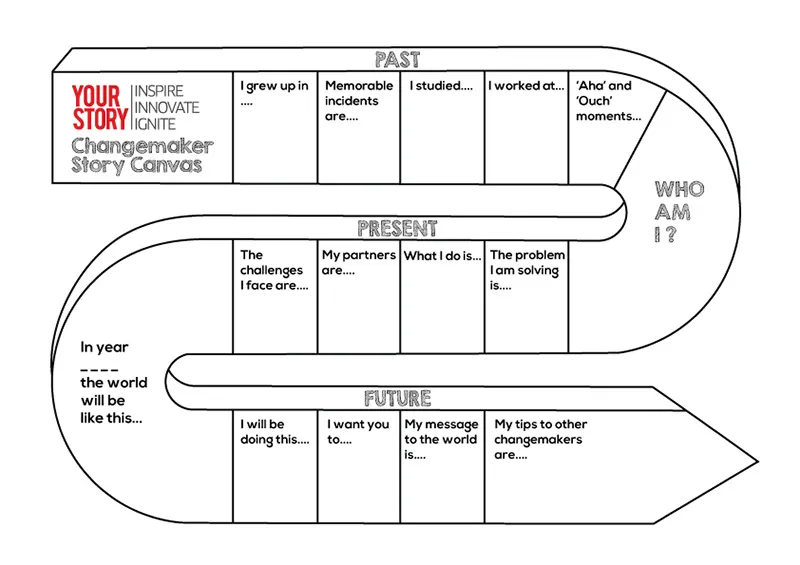 PAST

YOUR STORY | INSPIRE INNOVATE IGNITE

Changemaker Story Canvas

I grew up in ....

Memorable incidents are....

I studied....

I worked at...

'Aha' and 'Ouch' moments...

WHO AM I ?

PRESENT

The challenges I face are....

My partners are....

What I do is...

The problem I am solving is....

In year _ _ _ _ the world will be like this...

FUTURE

I will be doing this....

I want you to....

My message to the world is....

My tips to other changemakers are....