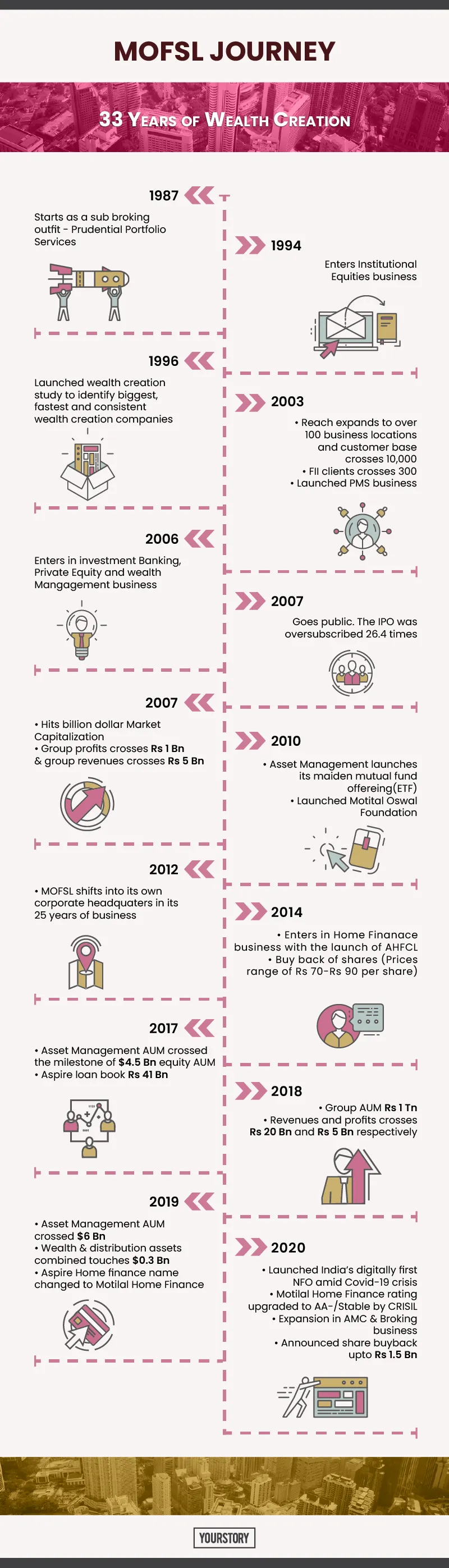 MOFSL JOURNEY

33 YEARS OF WEALTH CREATION

1987

Starts as a sub broking outfit - Prudential Portfolio Services

1994

Enters Institutional Equities business

1996

Launched wealth creation study to identify biggest, fastest and consistent wealth creation companies

2003

• Reach expands to over 100 business locations and customer base crosses 10,000
• FII clients crosses 300
• Launched PMS business

2006

Enters in investment Banking, Private Equity and wealth Mangagement business

2007

Goes public. The IPO was oversubscribed 26.4 times

2007

• Hits billion dollar Market Capitalization
• Group profits crosses Rs 1 Bn & group revenues crosses Rs 5 Bn

2010

• Asset Management launches its maiden mutual fund offereing(ETF)
• Launched Motital Oswal Foundation

2012

• MOFSL shifts into its own corporate headquaters in its 25 years of business

2014

• Enters in Home Finanace business with the launch of AHFCL
• Buy back of shares (Prices range of Rs 70-Rs 90 per share)

2017

• Asset Management AUM crossed the milestone of $4.5 Bn equity AUM
• Aspire loan book Rs 41 Bn

2018

• Group AUM Rs 1 Tn
• Revenues and profits crosses Rs 20 Bn and Rs 5 Bn respectively

2019

• Asset Management AUM crossed $6 Bn
• Wealth & distribution assets combined touches $0.3 Bn
• Aspire Home finance name changed to Motilal Home Finance

2020

• Launched India's digitally first NFO amid Covid-19 crisis
• Motilal Home Finance rating upgraded to AA-/Stable by CRISIL
• Expansion in AMC & Broking business
• Announced share buyback upto Rs 1.5 Bn

YOURSTORY