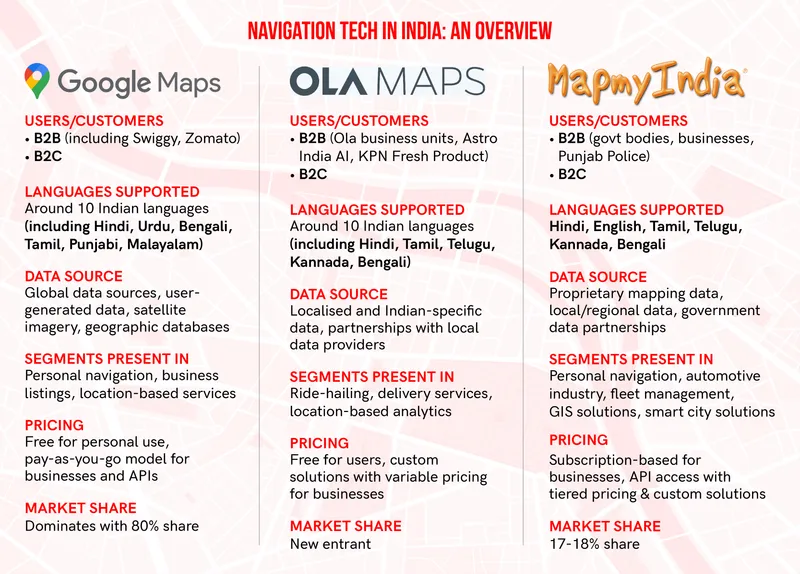 NAVIGATION TECH IN INDIA: AN OVERVIEW

Google Maps

USERS/CUSTOMERS
• B2B (including Swiggy, Zomato)
• B2C

LANGUAGES SUPPORTED
Around 10 Indian languages (including Hindi, Urdu, Bengali, Tamil, Punjabi, Malayalam)

DATA SOURCE
Global data sources, user-generated data, satellite imagery, geographic databases

SEGMENTS PRESENT IN
Personal navigation, business listings, location-based services

PRICING
Free for personal use, pay-as-you-go model for businesses and APIs

MARKET SHARE
Dominates with 80% share

OLA MAPS

USERS/CUSTOMERS
• B2B (Ola business units, Astro India AI, KPN Fresh Product)
• B2C

LANGUAGES SUPPORTED
Around 10 Indian languages (including Hindi, Tamil, Telugu, Kannada, Bengali)

DATA SOURCE
Localised and Indian-specific data, partnerships with local data providers

SEGMENTS PRESENT IN
Ride-hailing, delivery services, location-based analytics

PRICING
Free for users, custom solutions with variable pricing for businesses

MARKET SHARE
New entrant

MapmyIndia

USERS/CUSTOMERS
• B2B (govt bodies, businesses, Punjab Police)
• B2C

LANGUAGES SUPPORTED
Hindi, English, Tamil, Telugu, Kannada, Bengali

DATA SOURCE
Proprietary mapping data, local/regional data, government data partnerships

SEGMENTS PRESENT IN
Personal navigation, automotive industry, fleet management, GIS solutions, smart city solutions

PRICING
Subscription-based for businesses, API access with tiered pricing & custom solutions

MARKET SHARE
17-18% share