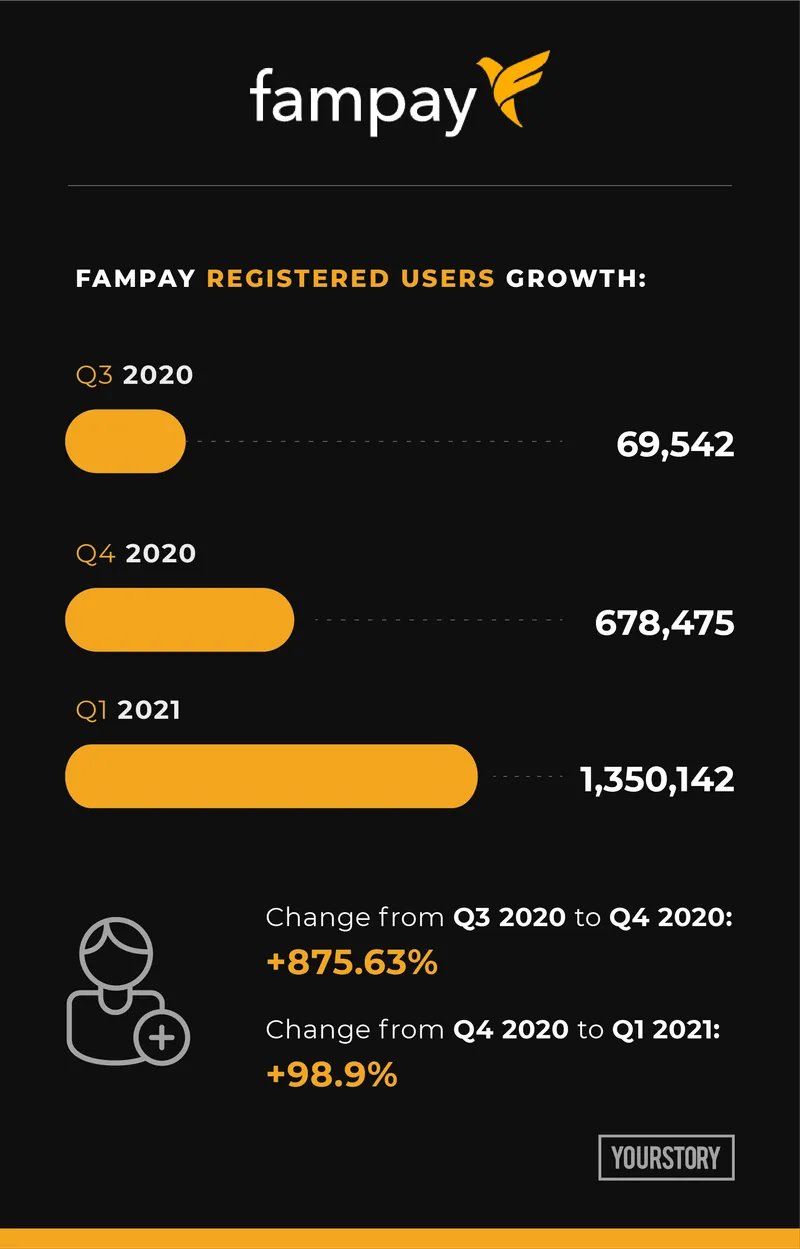 fampay

FAMPAY REGISTERED USERS GROWTH:

Q3 2020

69,542

Q4 2020

678,475

Q1 2021

1,350,142

Change from Q3 2020 to Q4 2020:
+875.63%

Change from Q4 2020 to Q1 2021:
+98.9%

YOURSTORY