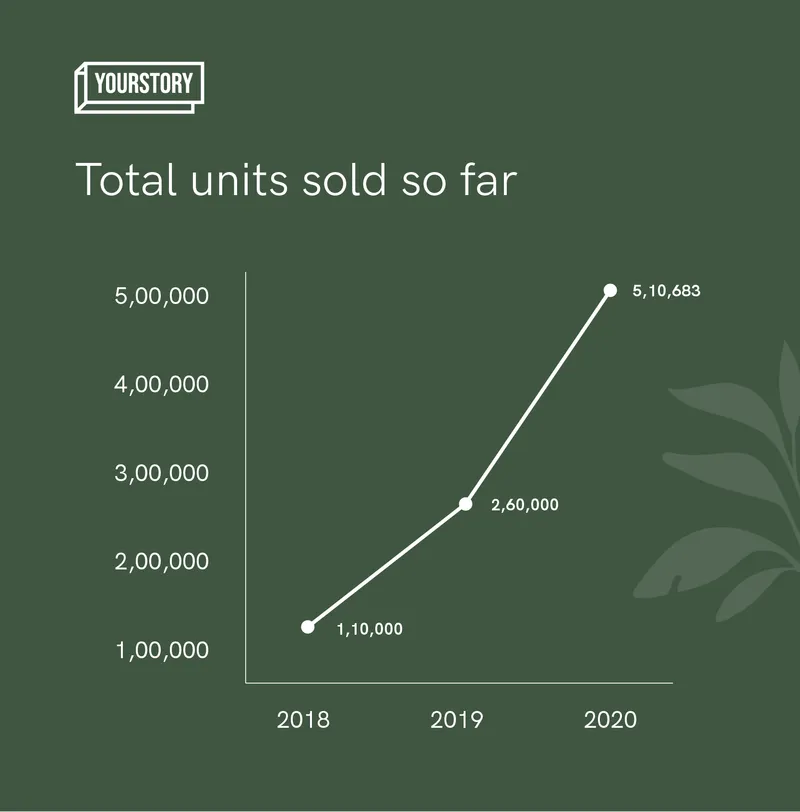 YOURSTORY

Total units sold so far

5,00,000
4,00,000
3,00,000
2,00,000
1,00,000

5,10,683
2,60,000
1,10,000

2018
2019
2020