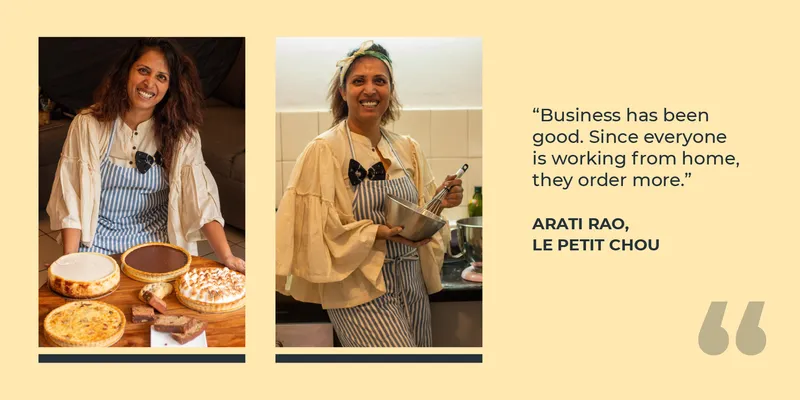 “Business has been good. Since everyone is working from home, they order more.”

ARATI RAO,
LE PETIT CHOU