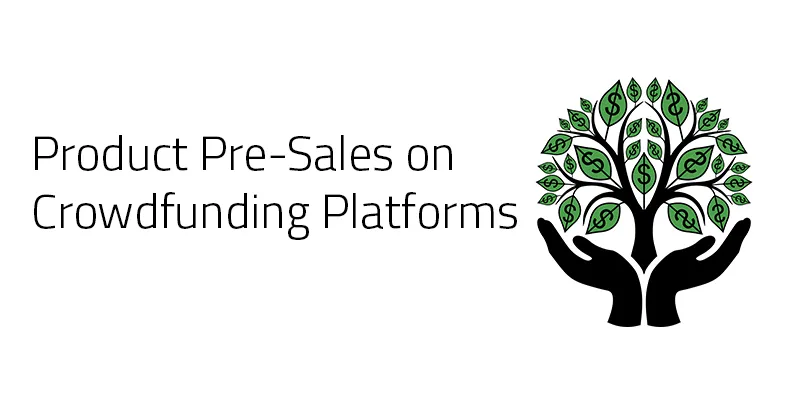 Product Pre-Sales on Crowdfunding Platforms