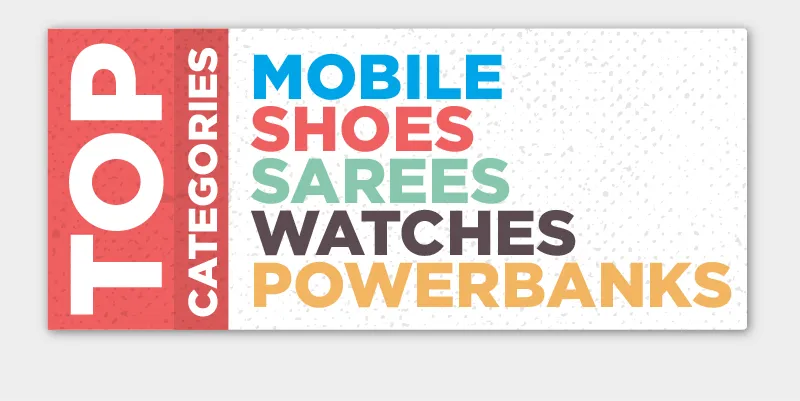 TOP
CATEGORIES

MOBILE
SHOES
SAREES
WATCHES
POWERBANKS