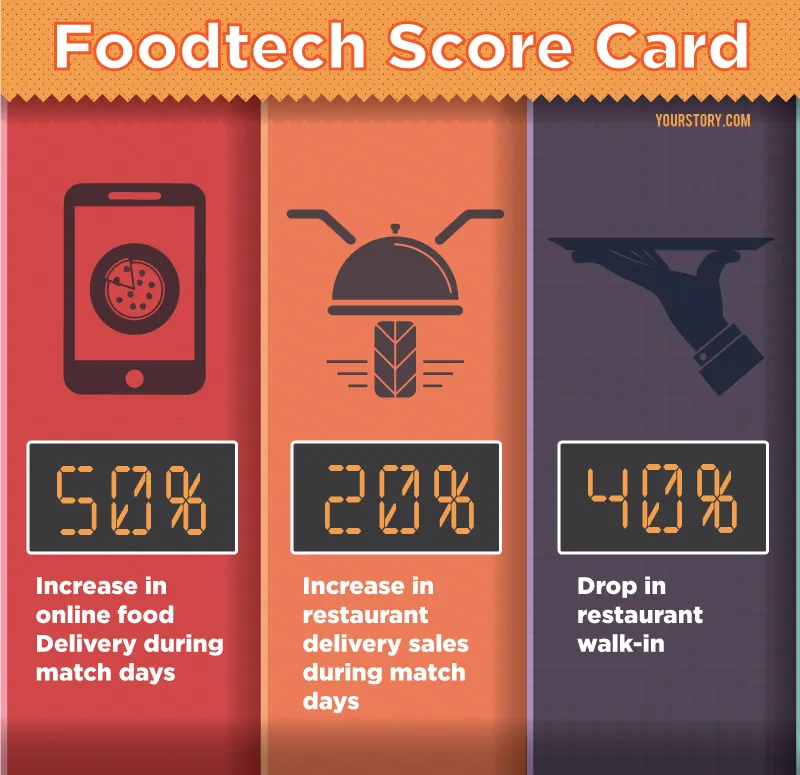 Foodtech Score Card

YOURSTORY.COM

50%

Increase in online food Delivery during match days

20%

Increase in restaurant delivery sales during match days

40%

Drop in restaurant walk-in