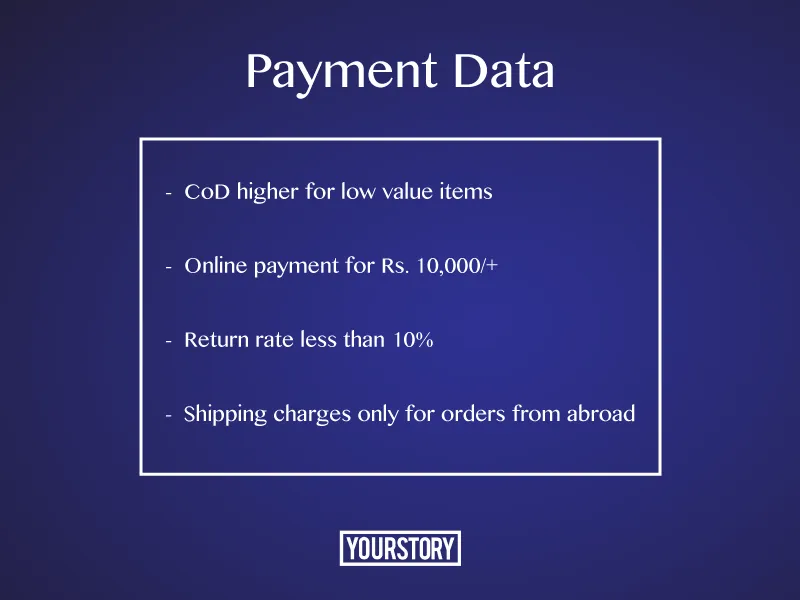 Payment Data

- CoD higher for low value items

- Online payment for Rs. 10,000/+

- Return rate less than 10%

- Shipping charges only for orders from abroad

YOURSTORY