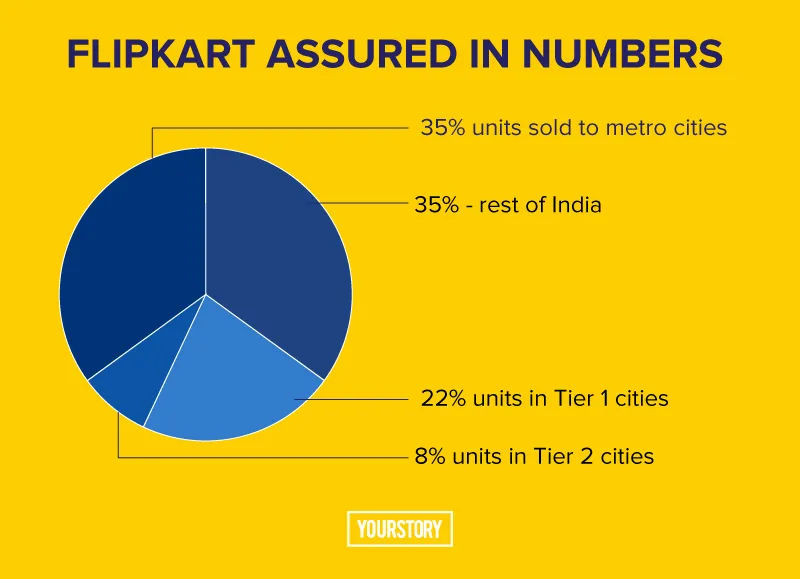 FLIPKART ASSURED IN NUMBERS

35% units sold to metro cities

35% - rest of India

22% units in Tier 1 cities

8% units in Tier 2 cities

YOURSTORY