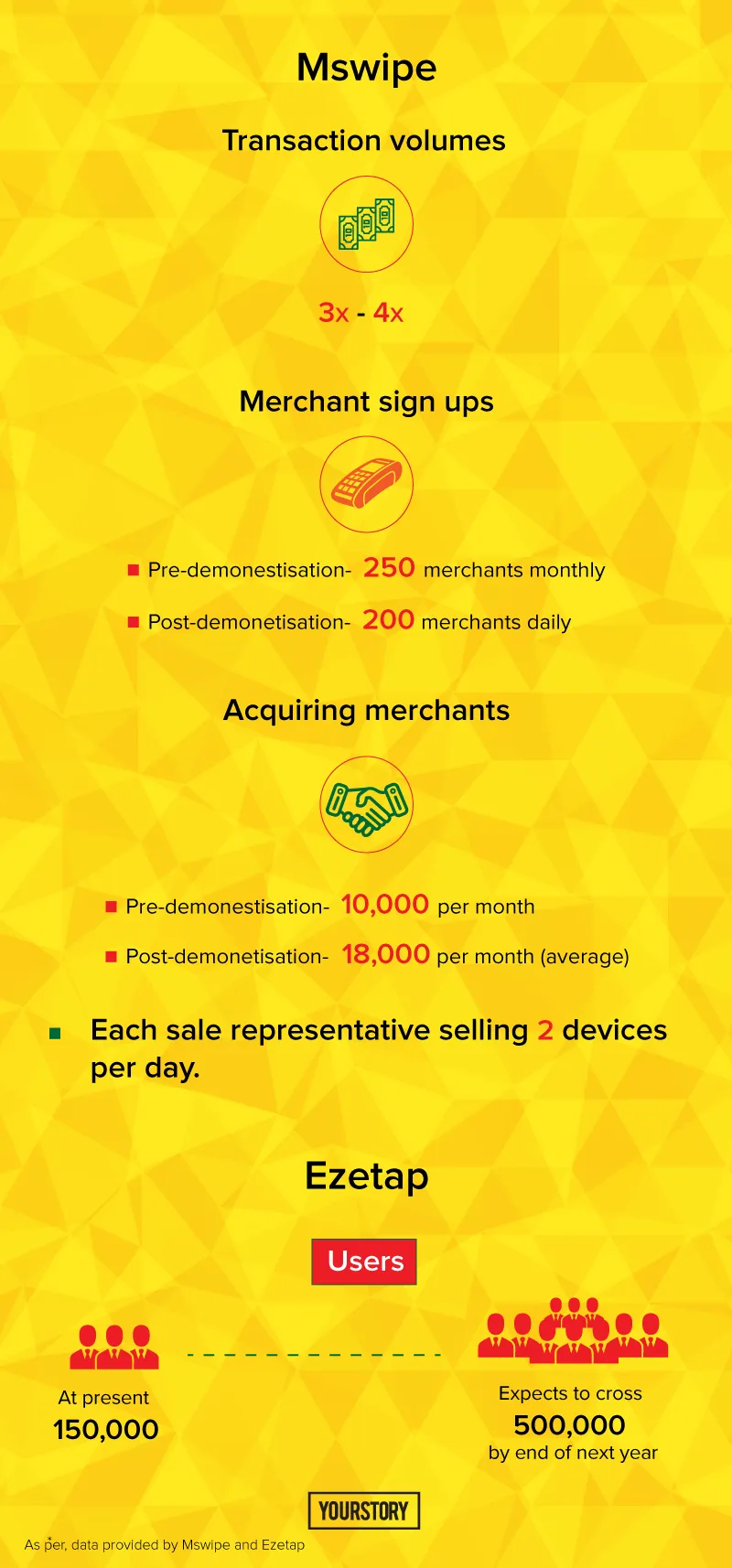 Mswipe

Transaction volumes

3x - 4x

Merchant sign ups

Pre-demonestisation- 250 merchants monthly

Post-demonetisation- 200 merchants daily

Acquiring merchants

Pre-demonestisation- 10,000 per month

Post-demonetisation- 18,000 per month (average)

Each sale representative selling 2 devices per day.

Ezetap

Users

At present
150,000

Expects to cross
500,000
by end of next year

YOURSTORY

As per, data provided by Mswipe and Ezetap