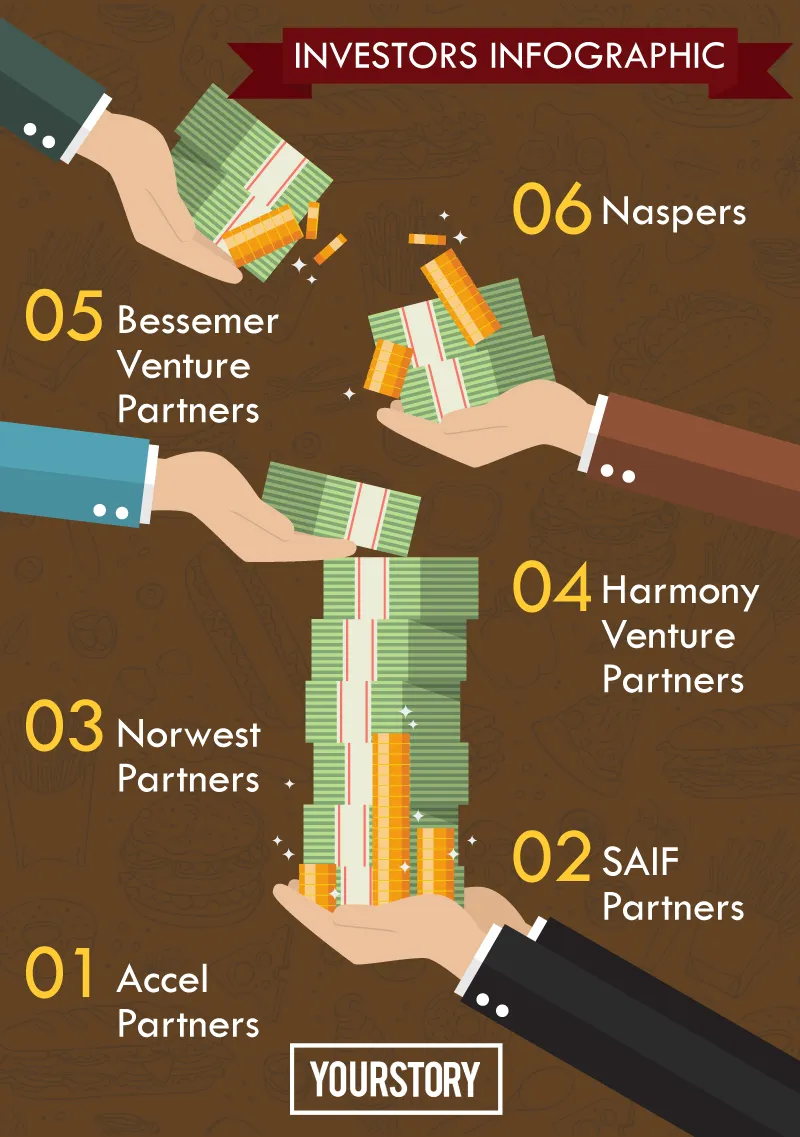 INVESTORS INFOGRAPHIC

06 Naspers

05 Bessemer Venture Partners

04 Harmony Venture Partners

03 Norwest Partners

02 SAIF Partners

01 Accel Partners

YOURSTORY