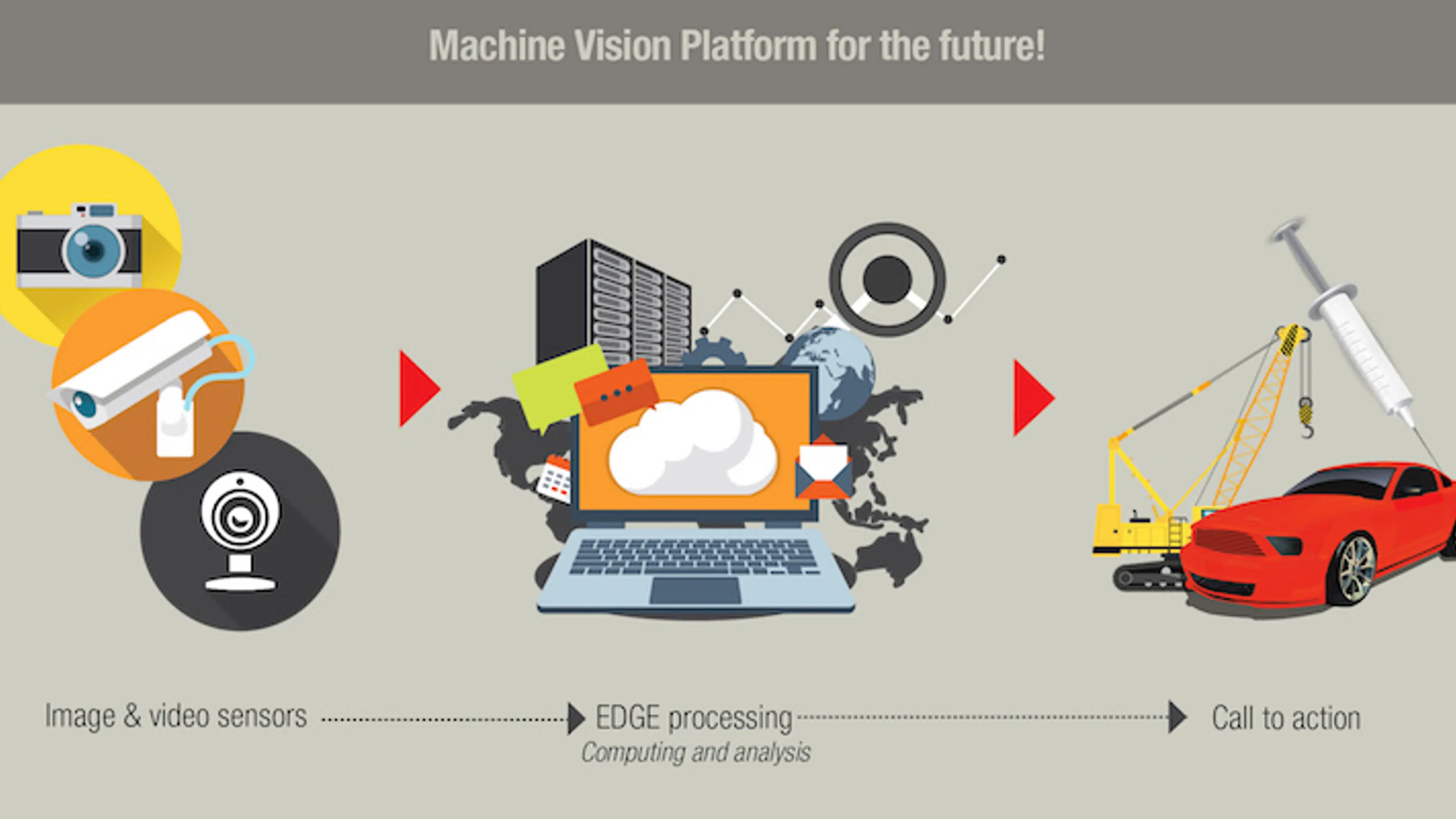 Machine Vision Platform for the future!

Image & video sensors

EDGE processing
Computing and analysis

Call to action