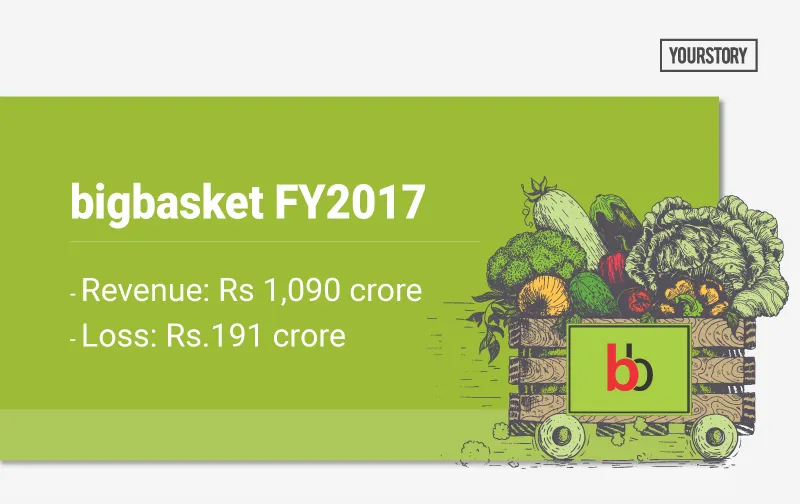 YOURSTORY

bigbasket FY2017

- Revenue: Rs 1,090 crore
- Loss: Rs.191 crore

bb